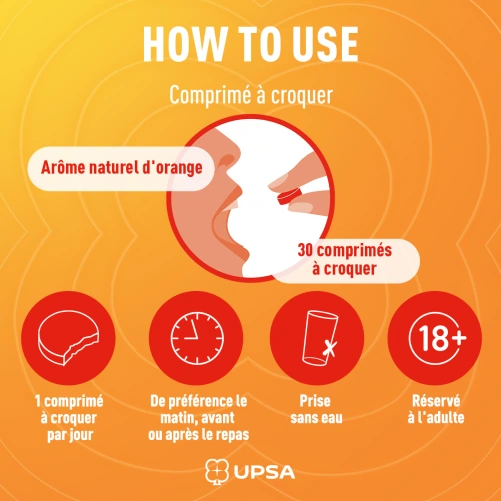 HOW TO USE

Comprimé à croquer

Arôme naturel d'orange

30 comprimés à croquer

18+

1 comprimé à croquer par jour

De préférence le matin, avant ou après le repas

Prise sans eau

Réservé à l'adulte

UPSA